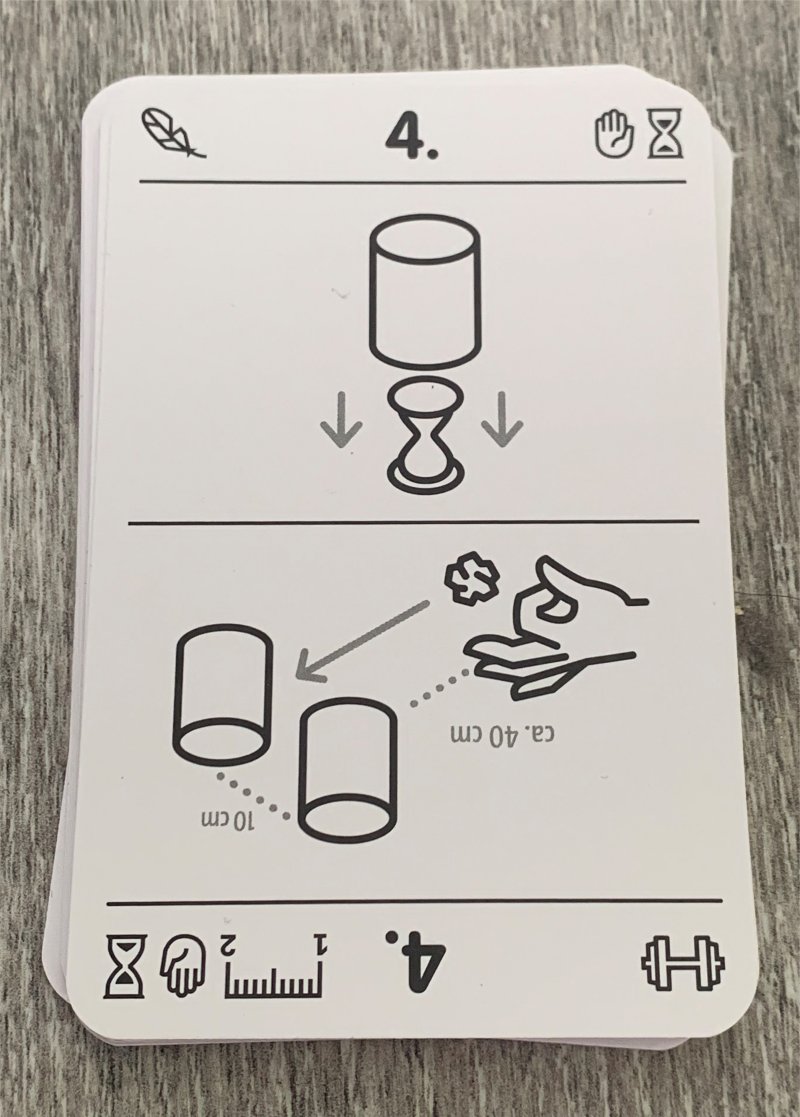 4.

ca. 40 cm

10 cm

4.

1 2